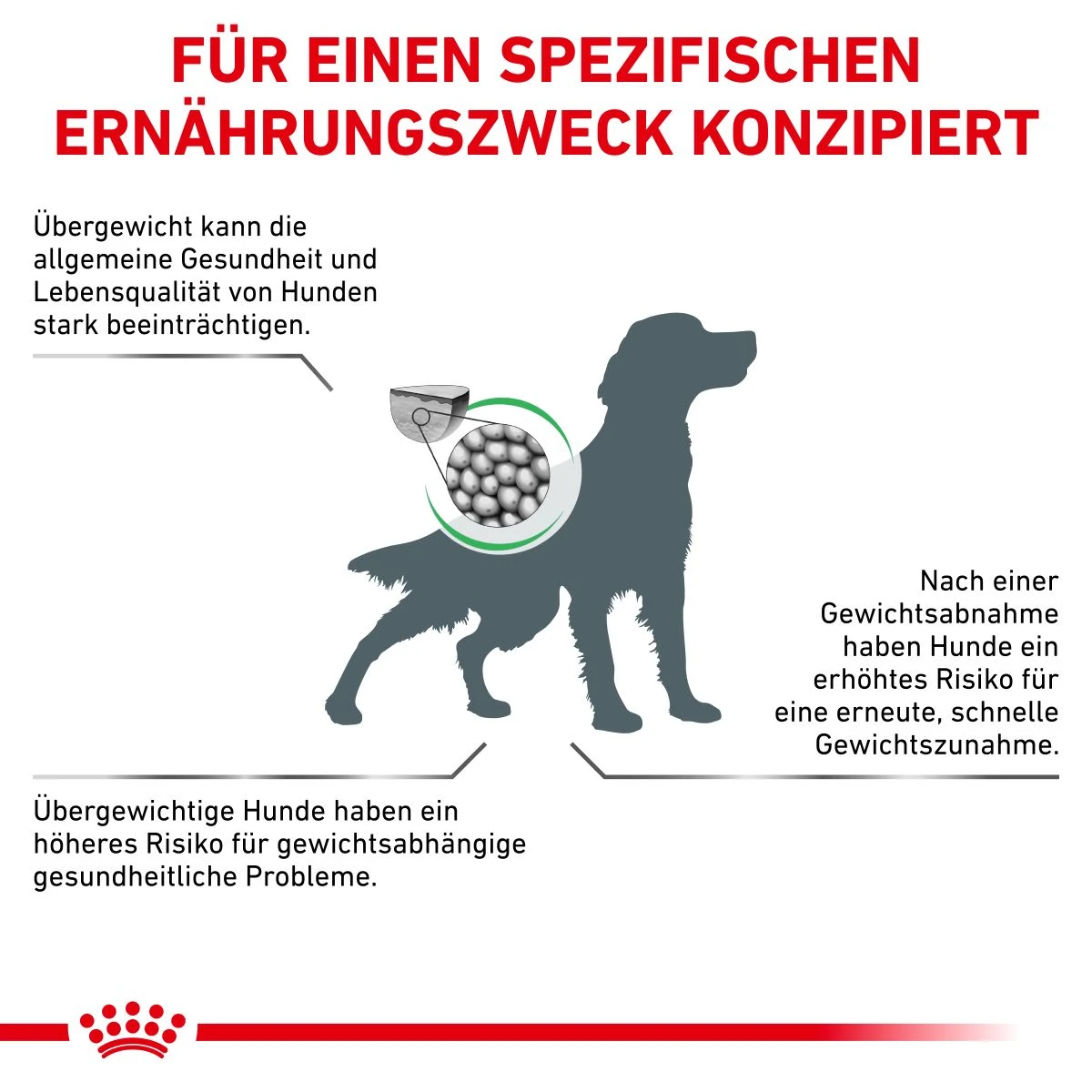 FÜR EINEN SPEZIFISCHEN ERNÄHRUNGSZWECK KONZIPIERT

Übergewicht kann die allgemeine Gesundheit und Lebensqualität von Hunden stark beeinträchtigen.

Nach einer Gewichtsabnahme haben Hunde ein erhöhtes Risiko für eine erneute, schnelle Gewichtszunahme.

Übergewichtige Hunde haben ein höheres Risiko für gewichtsabhängige gesundheitliche Probleme.